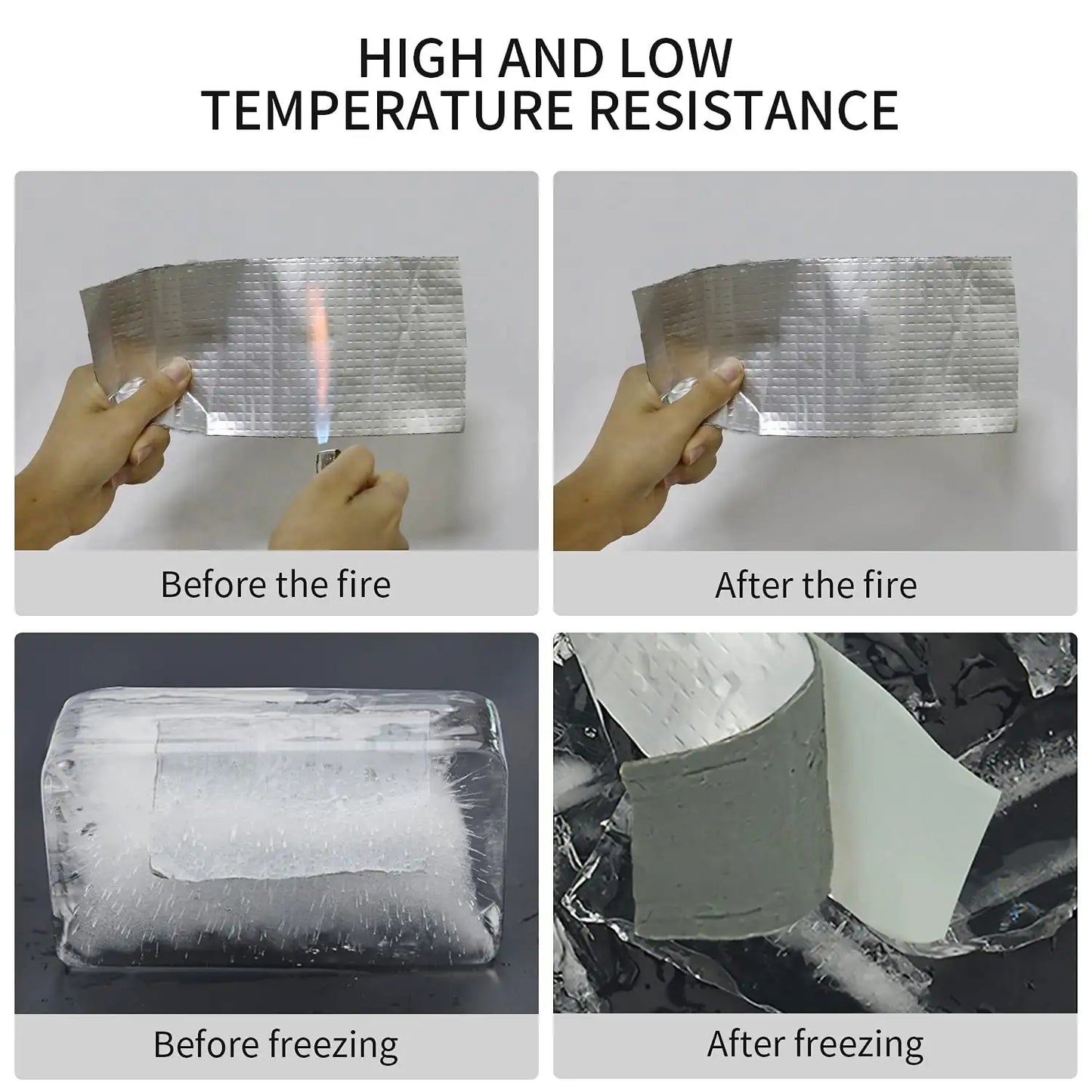 HIGH AND LOW TEMPERATURE RESISTANCE

Before the fire

After the fire

Before freezing

After freezing