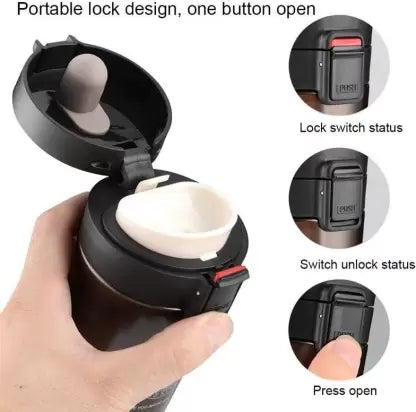 Portable lock design, one button open

PUSH

Lock switch status

PUSH

Switch unlock status

Press open