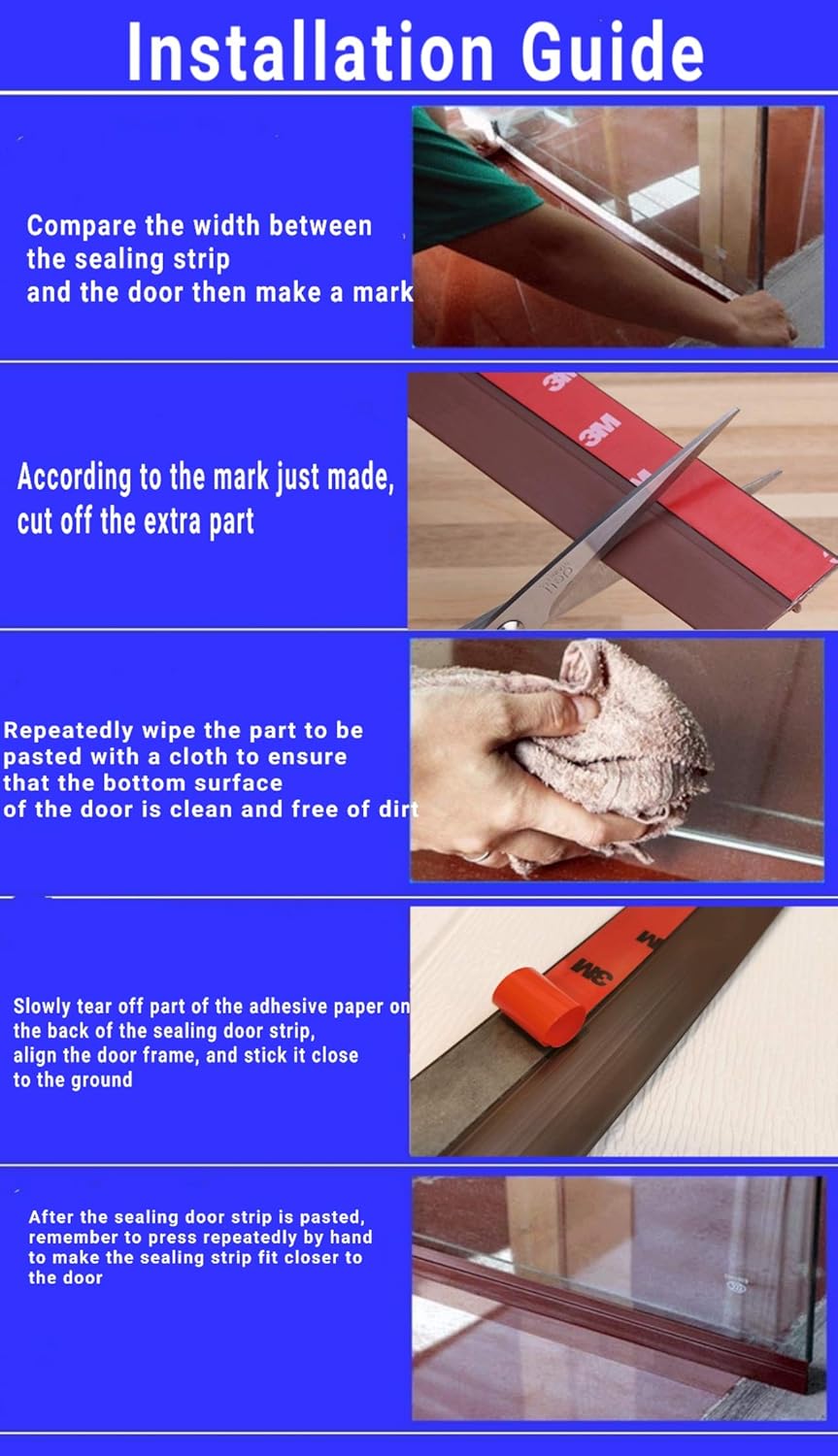 Installation Guide

Compare the width between the sealing strip and the door then make a mark

According to the mark just made, cut off the extra part

3M

3M

Repeatedly wipe the part to be pasted with a cloth to ensure that the bottom surface of the door is clean and free of dirt

Slowly tear off part of the adhesive paper on the back of the sealing door strip, align the door frame, and stick it close to the ground

3M

3M

After the sealing door strip is pasted, remember to press repeatedly by hand to make the sealing strip fit closer to the door