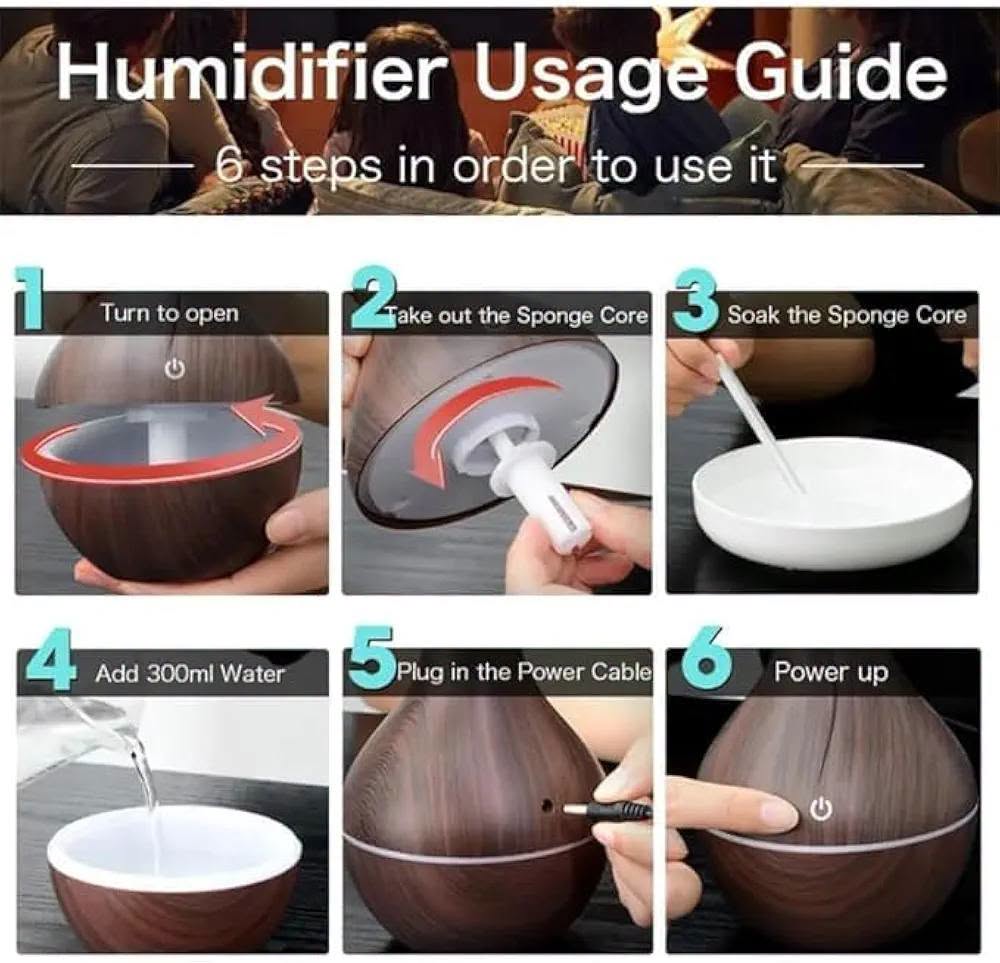 Humidifier Usage Guide

6 steps in order to use it

1 Turn to open

2 Take out the Sponge Core

3 Soak the Sponge Core

4 Add 300ml Water

5 Plug in the Power Cable

6 Power up