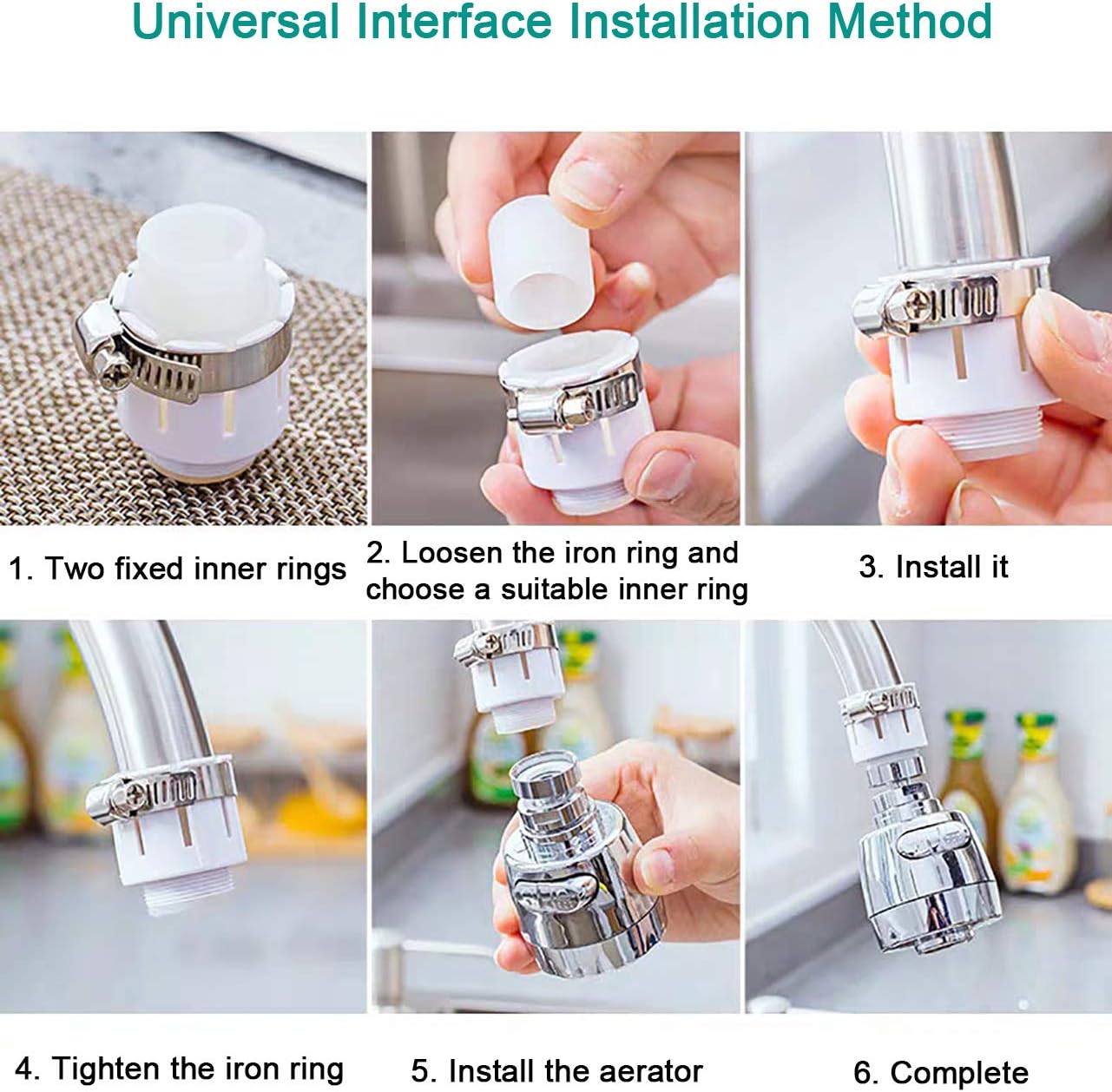 Universal Interface Installation Method

1. Two fixed inner rings

2. Loosen the iron ring and choose a suitable inner ring

3. Install it

4. Tighten the iron ring

5. Install the aerator

6. Complete