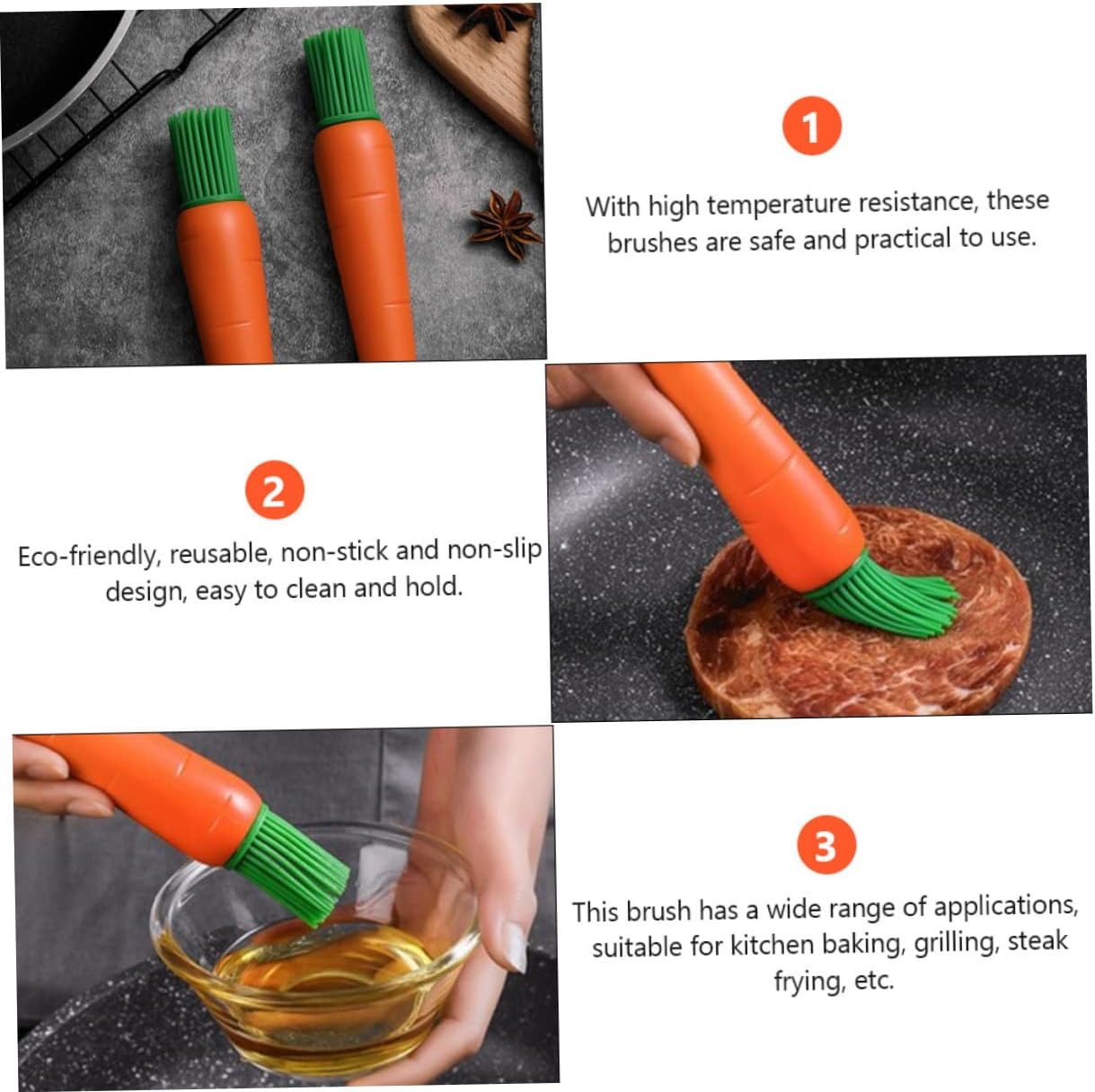 1

With high temperature resistance, these brushes are safe and practical to use.

2

Eco-friendly, reusable, non-stick and non-slip design, easy to clean and hold.

3

This brush has a wide range of applications, suitable for kitchen baking, grilling, steak frying, etc.