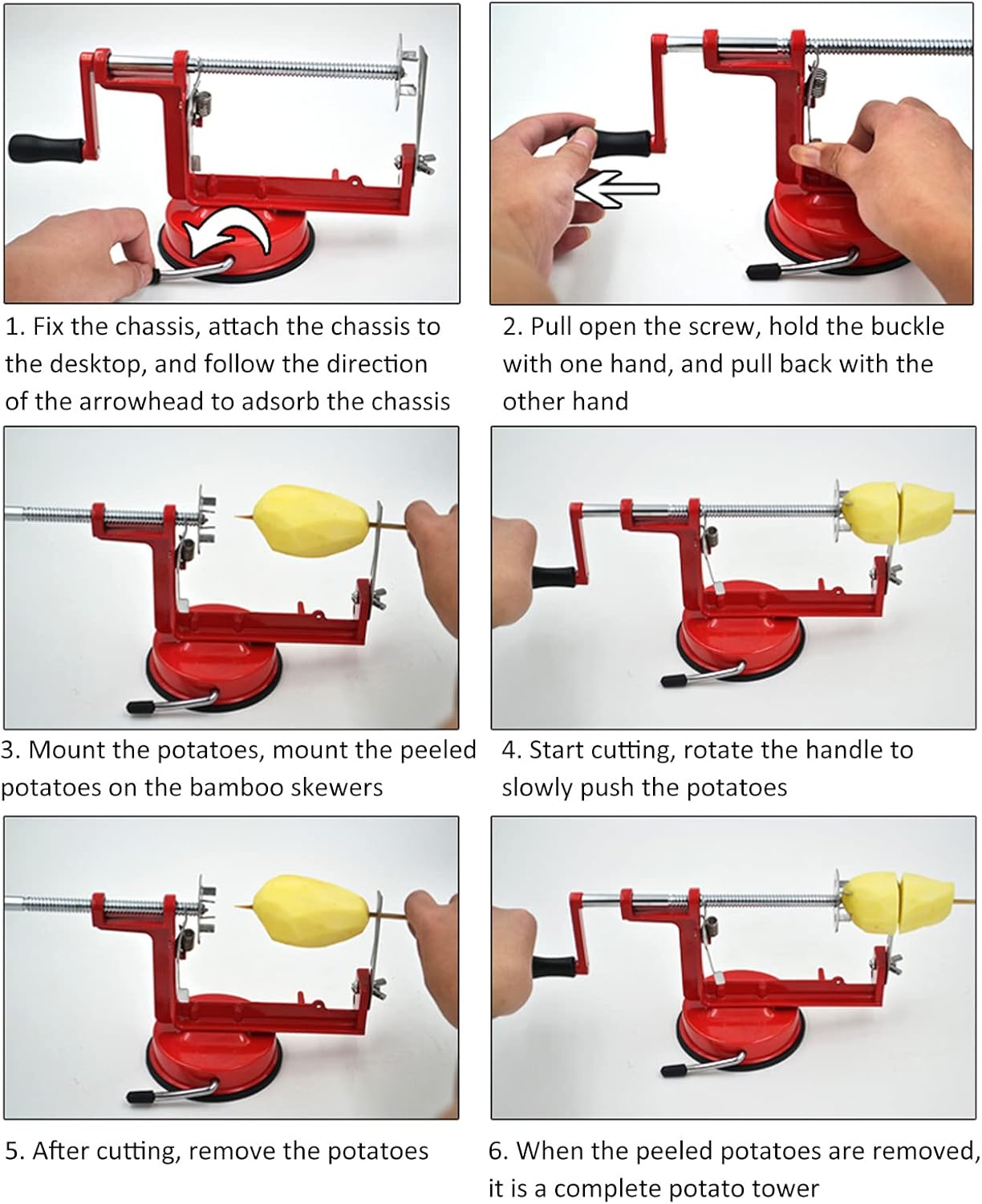 1. Fix the chassis, attach the chassis to the desktop, and follow the direction of the arrowhead to adsorb the chassis

2. Pull open the screw, hold the buckle with one hand, and pull back with the other hand

3. Mount the potatoes, mount the peeled potatoes on the bamboo skewers

4. Start cutting, rotate the handle to slowly push the potatoes

5. After cutting, remove the potatoes

6. When the peeled potatoes are removed, it is a complete potato tower