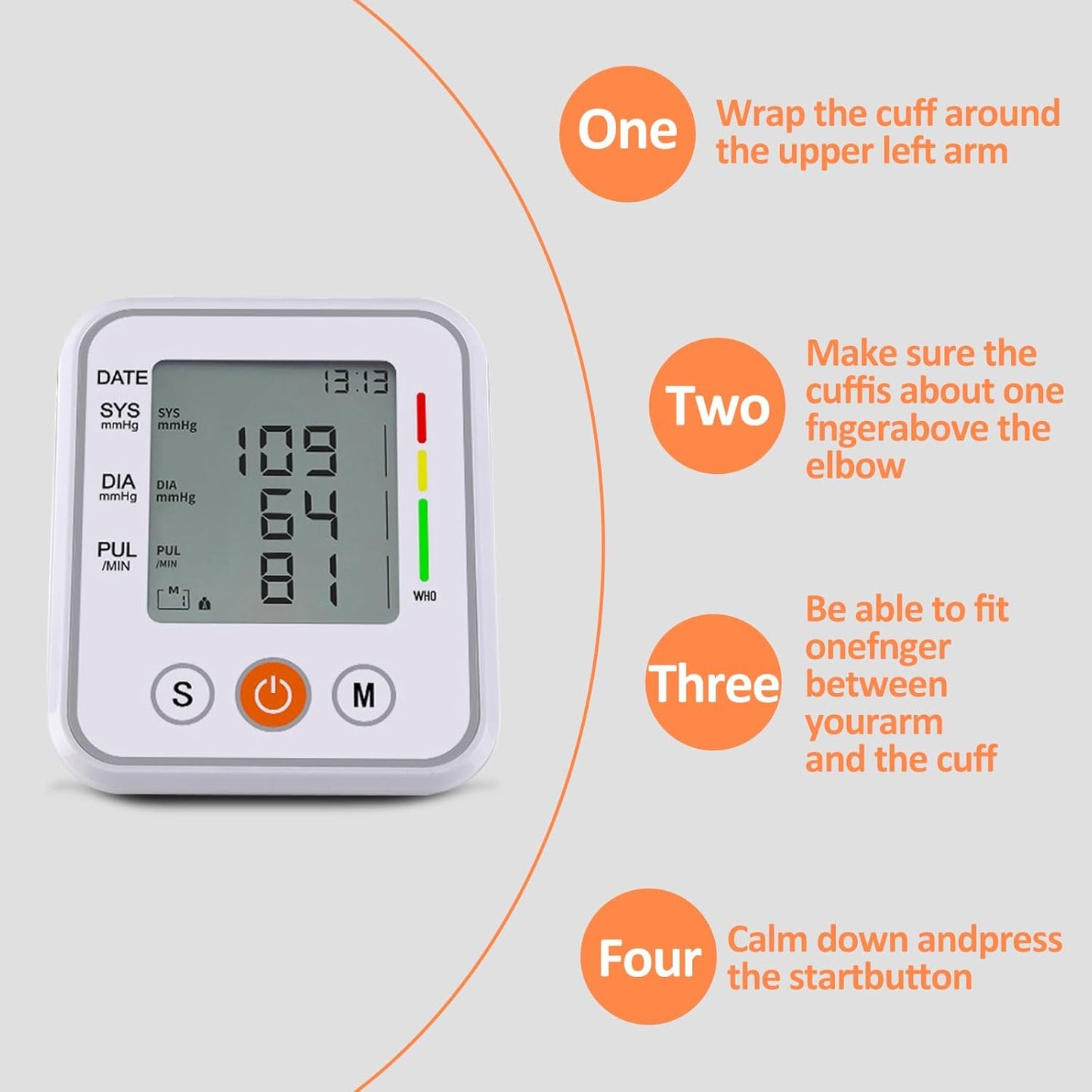 DATE
SYS mmHg
DIA mmHg
PUL /MIN

13:13
SYS mmHg
109
DIA mmHg
64
PUL /MIN
81
M

WHO

S
M

One
Wrap the cuff around the upper left arm

Two
Make sure the cuffis about one fngerabove the elbow

Three
Be able to fit onefnger between yourarm and the cuff

Four
Calm down andpress the startbutton