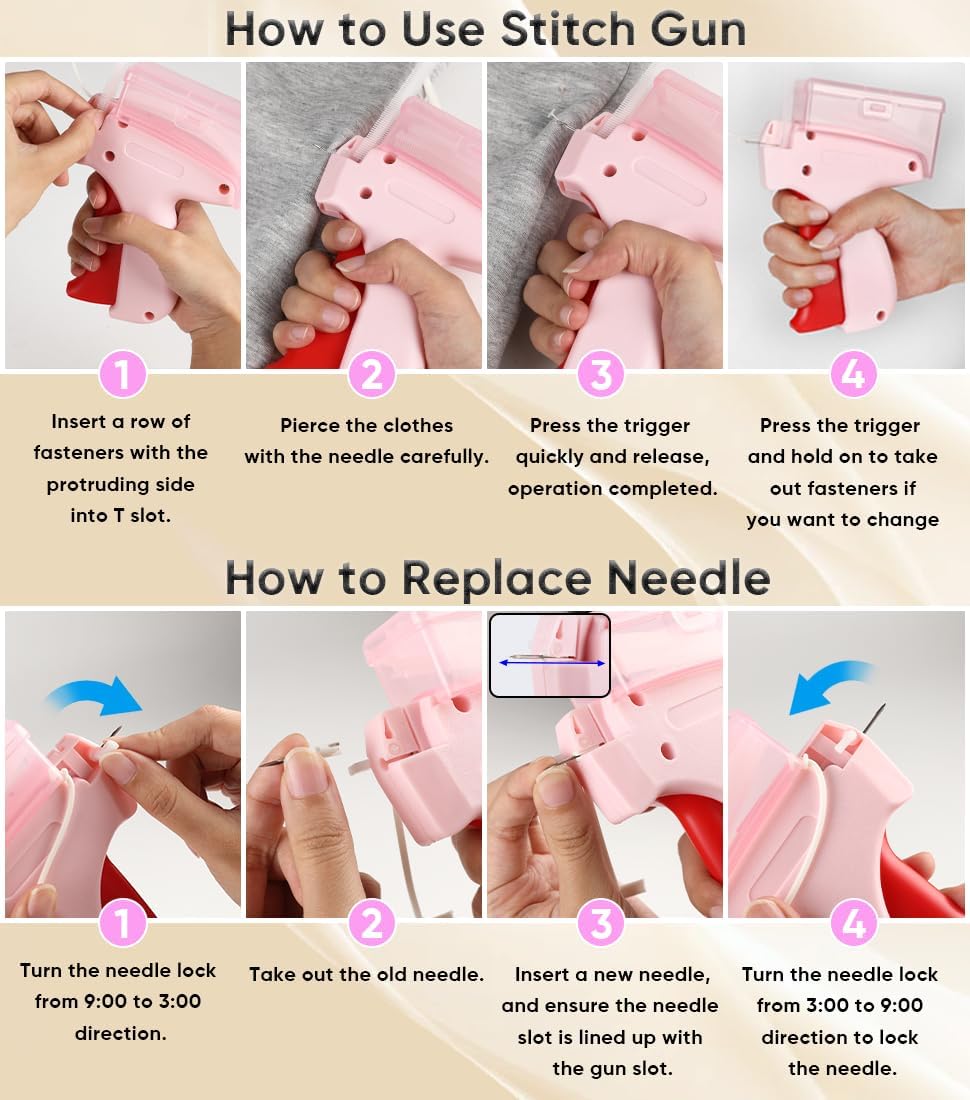 How to Use Stitch Gun

1
Insert a row of fasteners with the protruding side into T slot.

2
Pierce the clothes with the needle carefully.

3
Press the trigger quickly and release, operation completed.

4
Press the trigger and hold on to take out fasteners if you want to change

How to Replace Needle

1
Turn the needle lock from 9:00 to 3:00 direction.

2
Take out the old needle.

3
Insert a new needle, and ensure the needle slot is lined up with the gun slot.

4
Turn the needle lock from 3:00 to 9:00 direction to lock the needle.