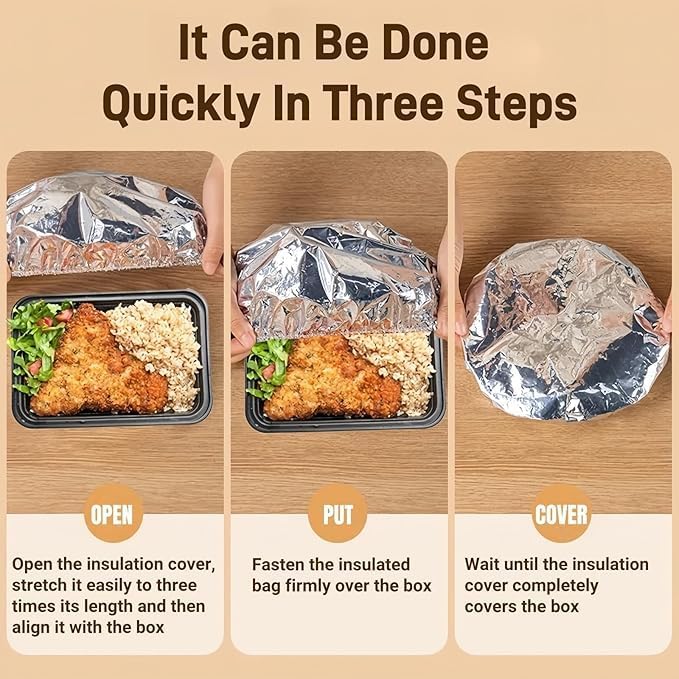 It Can Be Done Quickly In Three Steps

OPEN

Open the insulation cover, stretch it easily to three times its length and then align it with the box

PUT

Fasten the insulated bag firmly over the box

COVER

Wait until the insulation cover completely covers the box