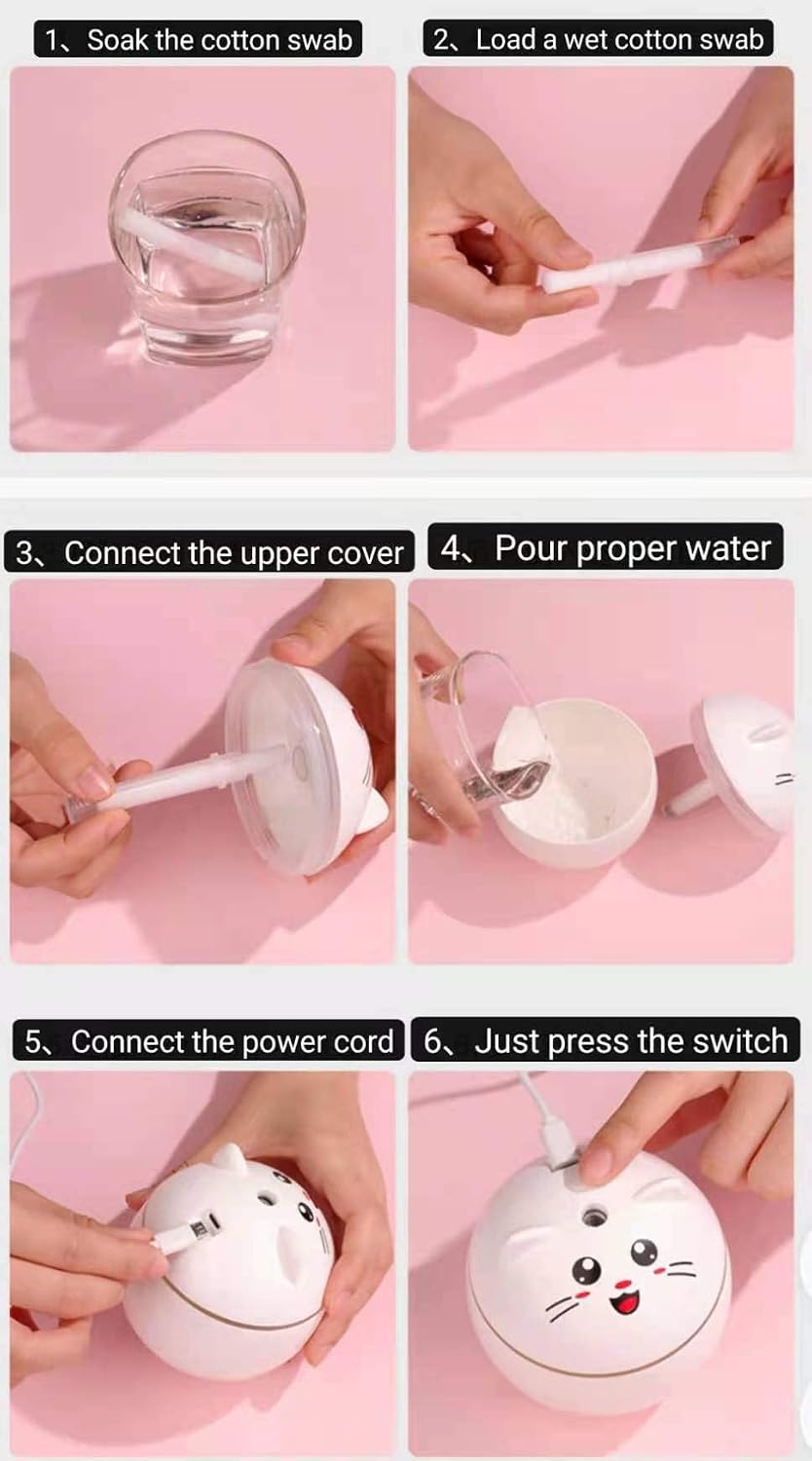 1、Soak the cotton swab

2、Load a wet cotton swab

3、Connect the upper cover

4、Pour proper water

5、Connect the power cord

6、Just press the switch