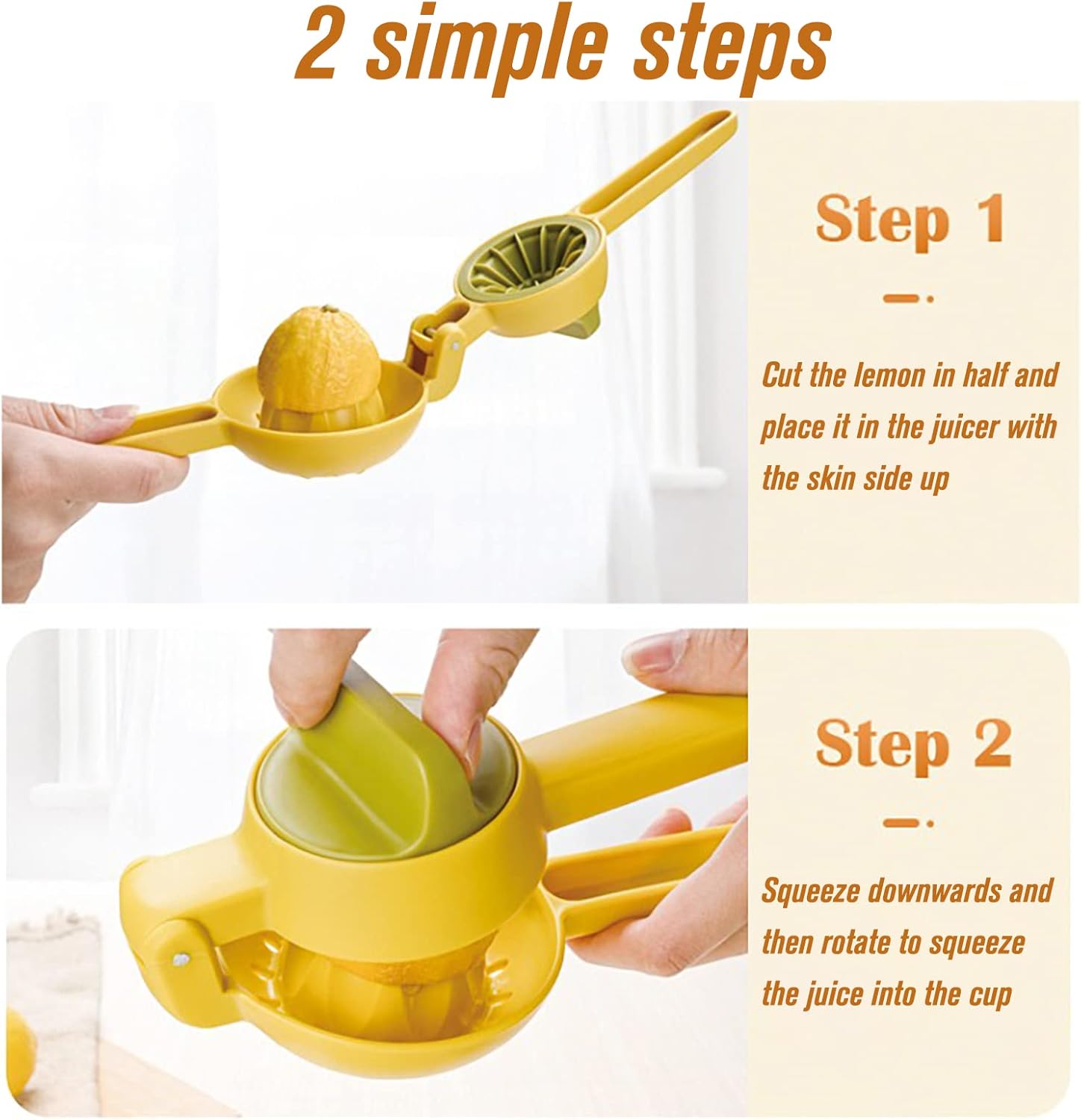 2 simple steps

Step 1

Cut the lemon in half and place it in the juicer with the skin side up

Step 2

Squeeze downwards and then rotate to squeeze the juice into the cup