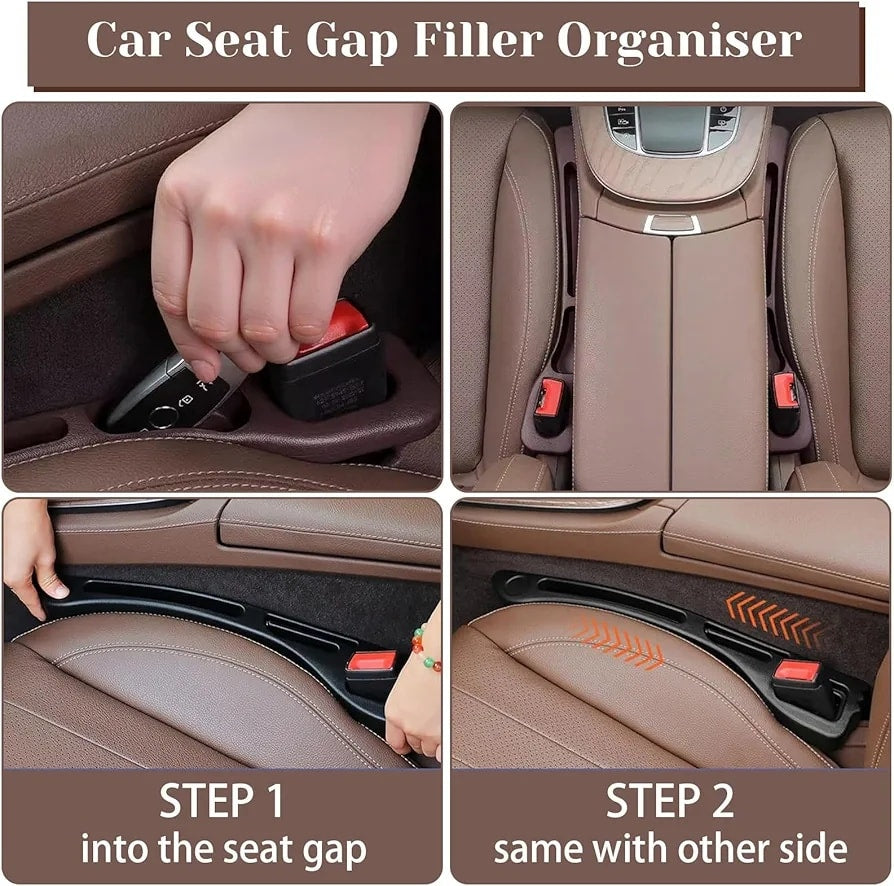 Car Seat Gap Filler Organiser

STEP 1
into the seat gap

STEP 2
same with other side