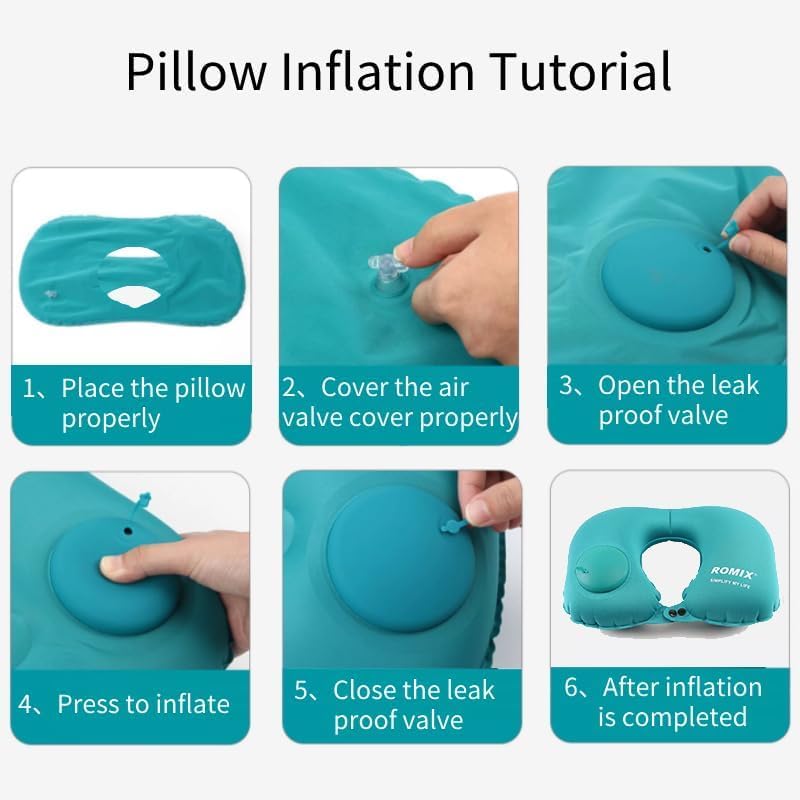 Pillow Inflation Tutorial

1、Place the pillow properly

2、Cover the air valve cover properly

3、Open the leak proof valve

4、Press to inflate

5、Close the leak proof valve

ROMIX
SIMPLIFY MY LIFE

6、After inflation is completed