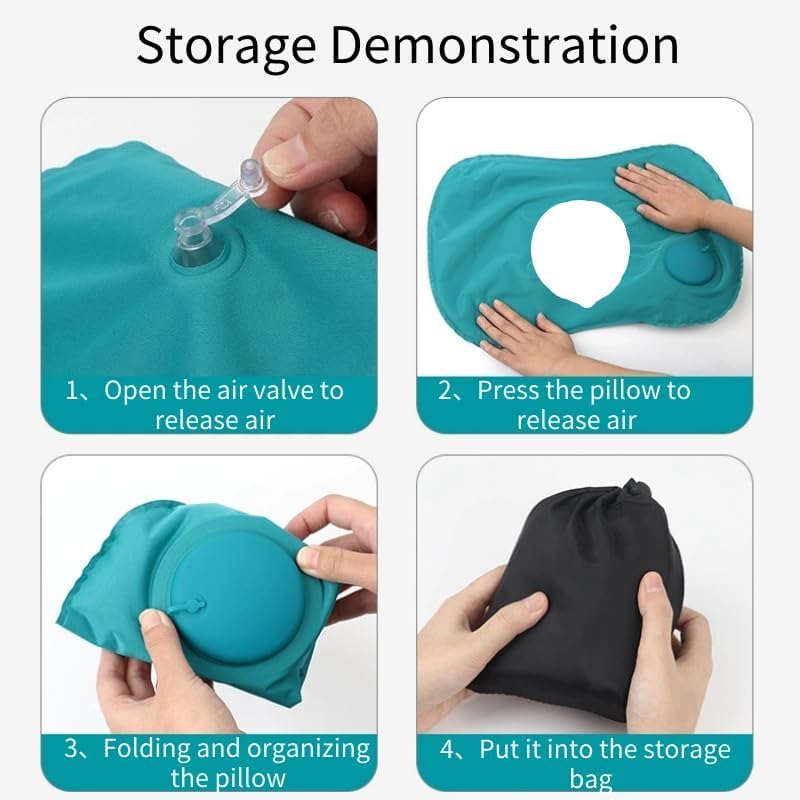 Storage Demonstration

1、Open the air valve to release air

2、Press the pillow to release air

3、Folding and organizing the pillow

4、Put it into the storage bag