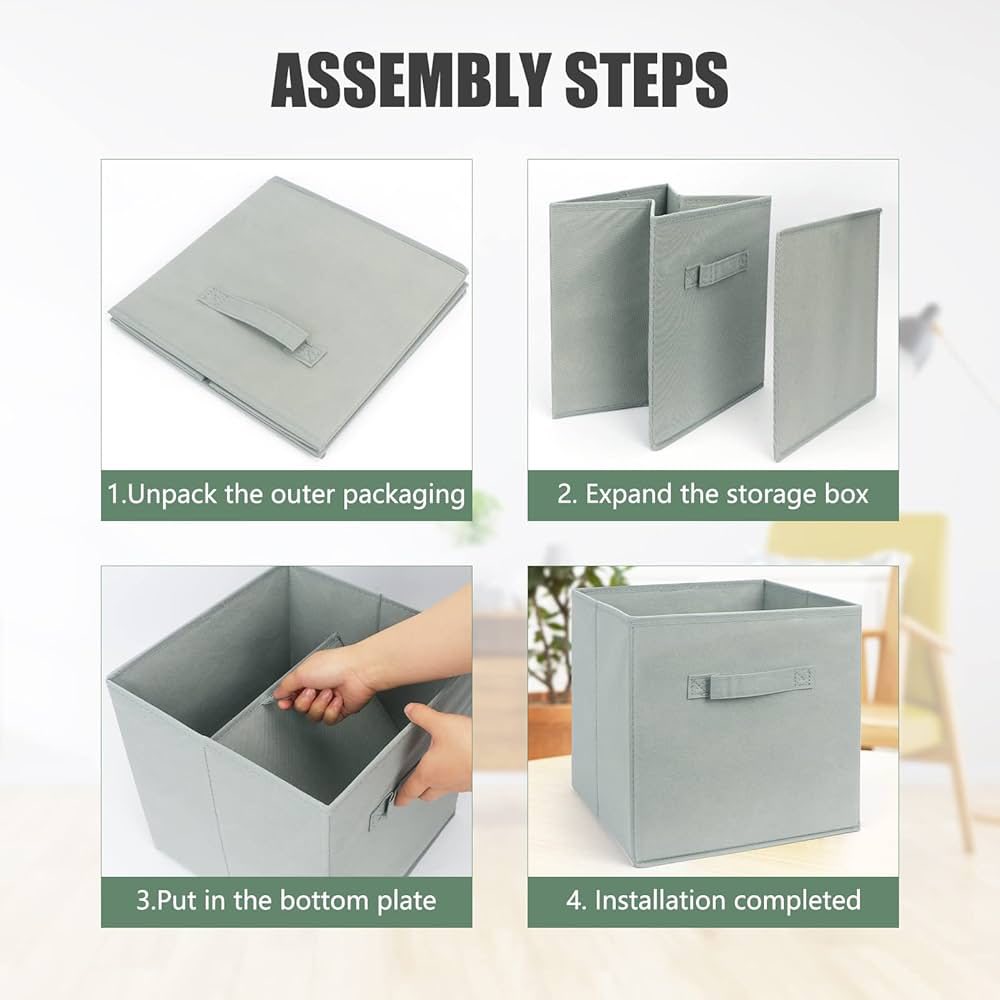 ASSEMBLY STEPS

1.Unpack the outer packaging

2. Expand the storage box

3.Put in the bottom plate

4. Installation completed