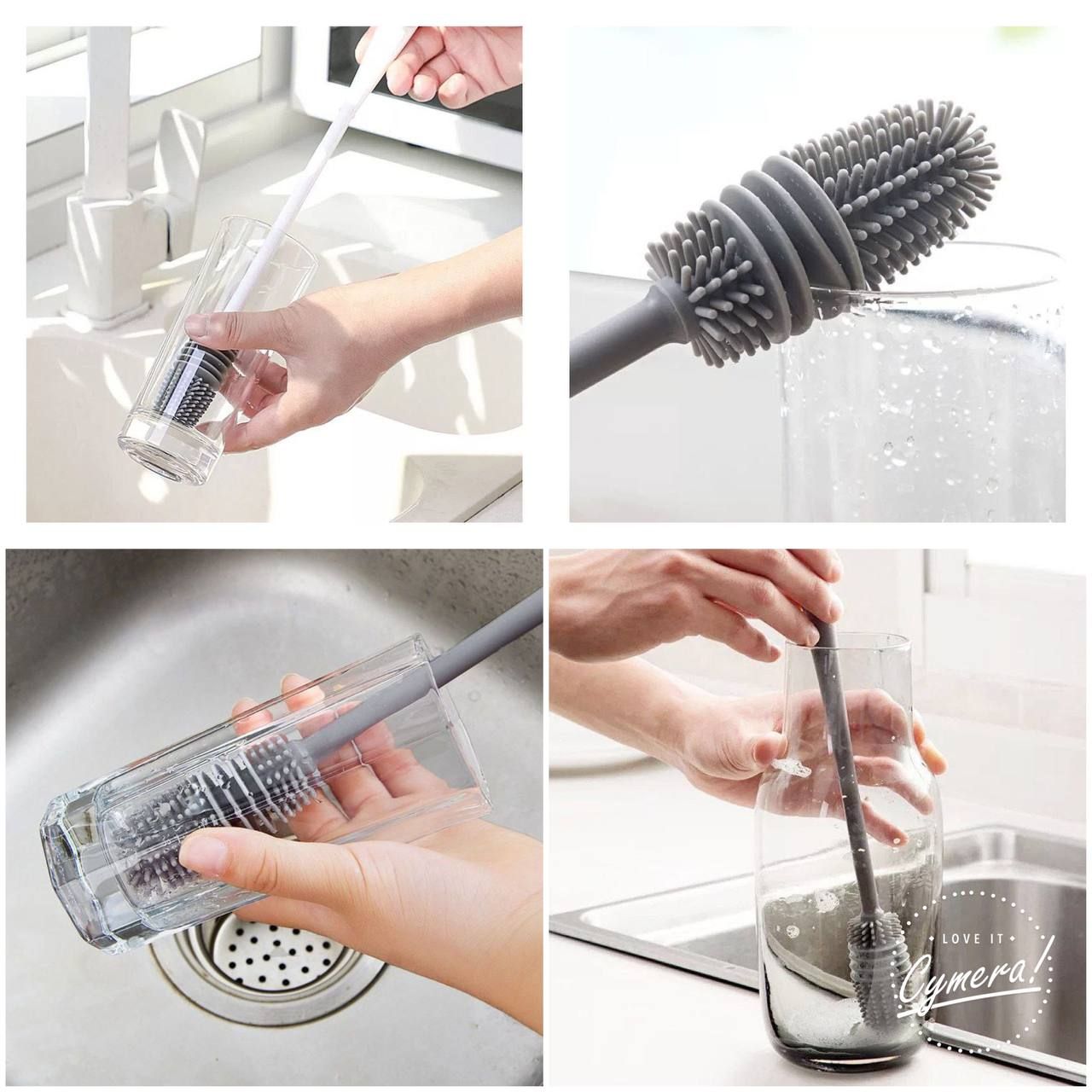 LOVE IT
Cymera!