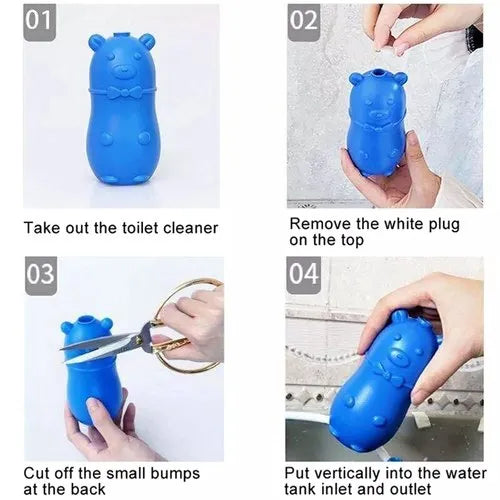 01

Take out the toilet cleaner

02

Remove the white plug on the top

03

Cut off the small bumps at the back

04

Put vertically into the water tank inlet and outlet