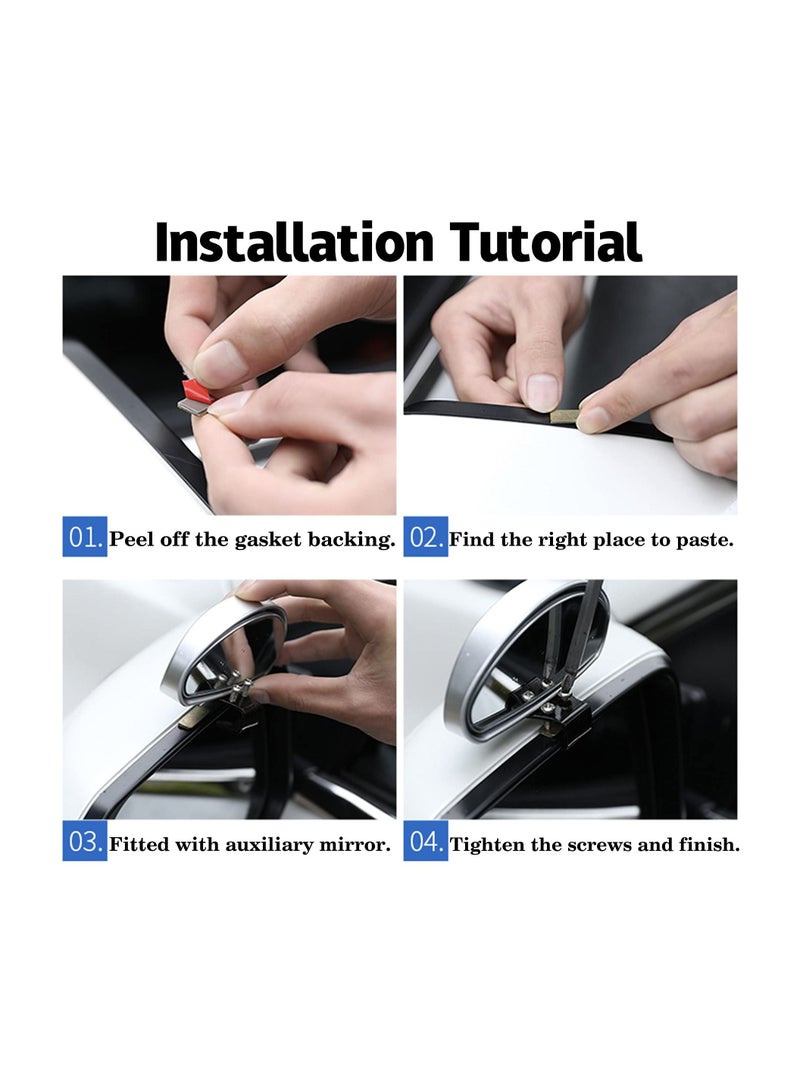 Installation Tutorial

01. Peel off the gasket backing.

02. Find the right place to paste.

03. Fitted with auxiliary mirror.

04. Tighten the screws and finish.